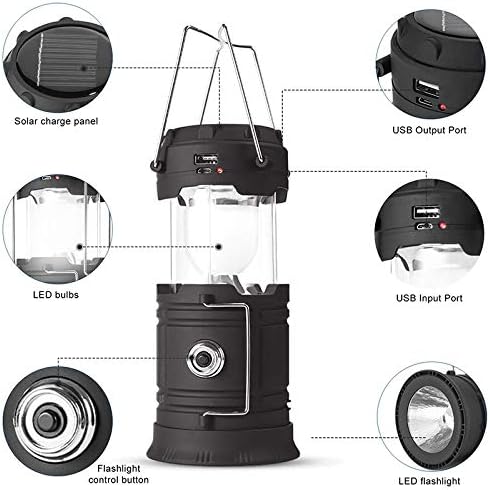 Solar charge panel

USB Output Port

LED bulbs

USB Input Port

Flashlight control button

LED flashlight